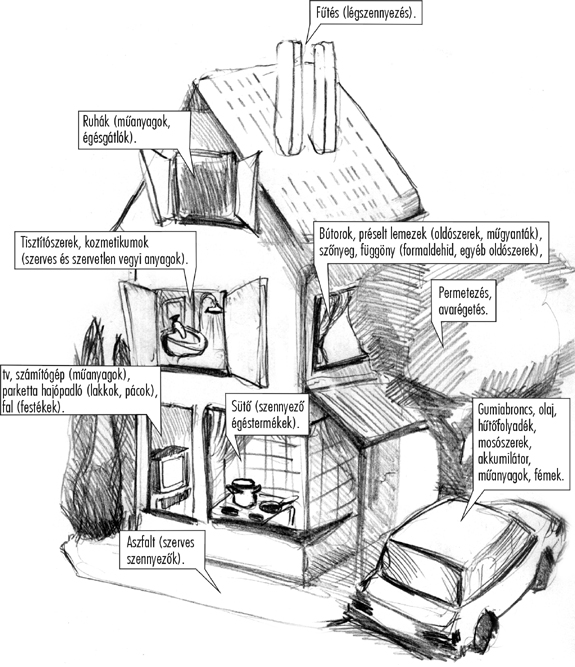 Fűtés (légszennyezés).

Ruhák (műanyagok, égésgátlók).

Tisztítószerek, kozmetikumok (szerves és szervetlen vegyi anyagok).

Bútorok, préselt lemezek (oldószerek, műgyanták), szőnyeg, függöny (formaldehid, egyéb oldószerek),

Permetezés, avarégetés.

tv, számítógép (műanyagok), parketta hajópadló (lakkok, pácok), fal (festékek).

Sütő (szennyező égéstermékek).

Gumiabroncs, olaj, hűtőfolyadék, mosószerek, akkumilátor, műanyagok, fémek.

Aszfalt (szerves szennyezők).